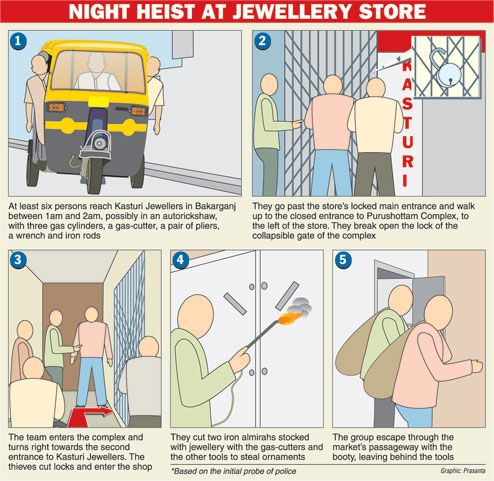 NIGHT HEIST AT JEWELLERY STORE

1

At least six persons reach Kasturi Jewellers in Bakarganj between 1am and 2am, possibly in an autorickshaw, with three gas cylinders, a gas-cutter, a pair of pliers, a wrench and iron rods

2

KASTURI

They go past the store's locked main entrance and walk up to the closed entrance to Purushottam Complex, to the left of the store. They break open the lock of the collapsible gate of the complex

3

The team enters the complex and turns right towards the second entrance to Kasturi Jewellers. The thieves cut locks and enter the shop

4

They cut two iron almirahs stocked with jewellery with the gas-cutters and the other tools to steal ornaments

5

The group escape through the market's passageway with the booty, leaving behind the tools

*Based on the initial probe of police

Graphic: Prasanta