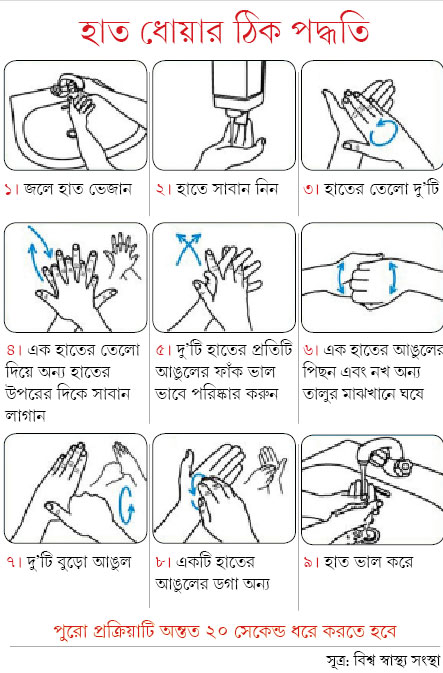 হাত ধোয়ার ঠিক পদ্ধতি

১। জলে হাত ভেজান

২। হাতে সাবান নিন

৩। হাতের তেলো দু'টি

৪। এক হাতের তেলো দিয়ে অন্য হাতের উপরের দিকে সাবান লাগান

৫। দু'টি হাতের প্রতিটি আঙুলের ফাঁক ভাল ভাবে পরিষ্কার করুন

৬। এক হাতের আঙুলের পিছন এবং নখ অন্য তালুর মাঝখানে ঘষে

৭। দু'টি বুড়ো আঙুল

৮। একটি হাতের আঙুলের ডগা অন্য

৯। হাত ভাল করে

পুরো প্রক্রিয়াটি অন্তত ২০ সেকেন্ড ধরে করতে হবে

সূত্র: বিশ্ব স্বাস্থ্য সংস্থা