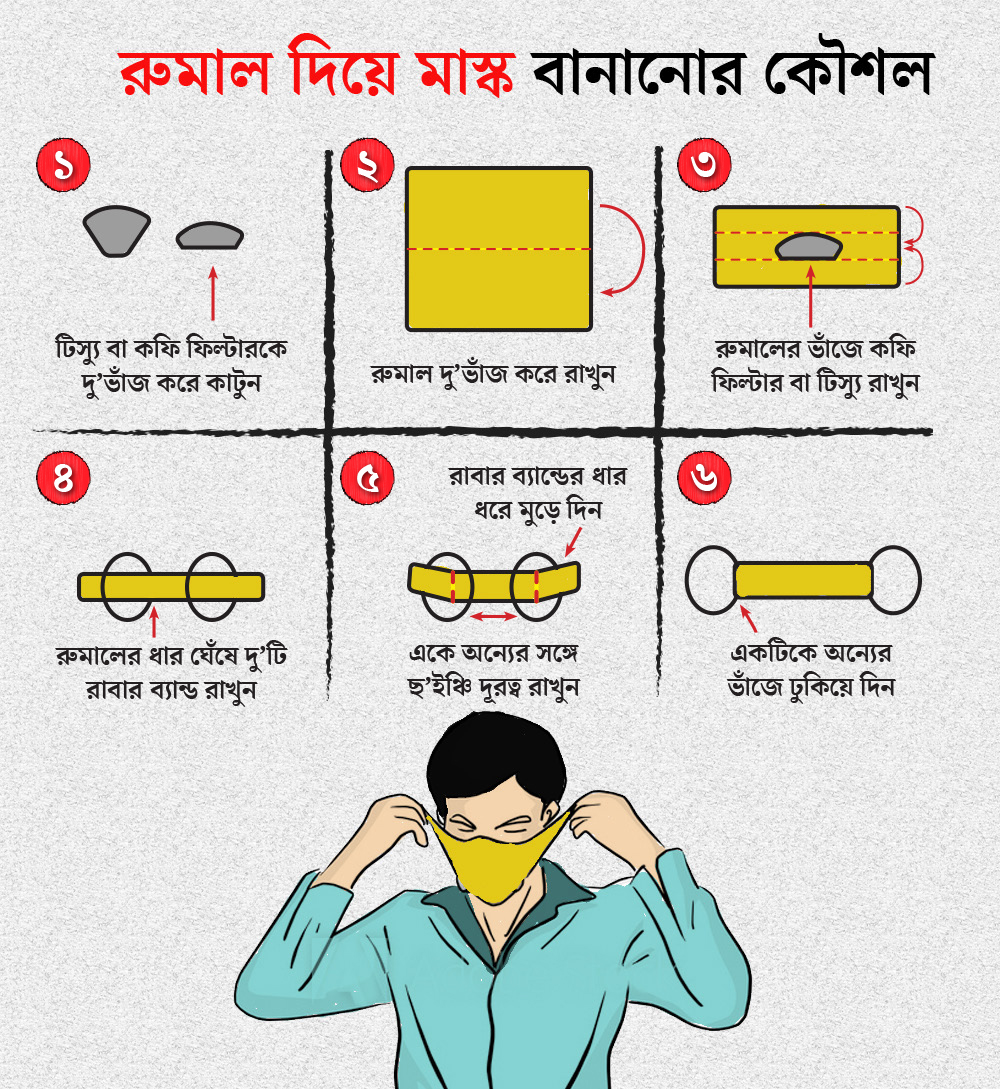 রুমাল দিয়ে মাস্ক বানানোর কৌশল

১

টিস্যু বা কফি ফিল্টারকে দু'ভাঁজ করে কাটুন

২

রুমাল দু'ভাঁজ করে রাখুন

৩

রুমালের ভাঁজে কফি ফিল্টার বা টিস্যু রাখুন

৪

রুমালের ধার ঘেঁষে দু'টি রাবার ব্যান্ড রাখুন

৫

রাবার ব্যান্ডের ধার ধরে মুড়ে দিন

একে অন্যের সঙ্গে ছ'ইঞ্চি দূরত্ব রাখুন

৬

একটিকে অন্যের ভাঁজে ঢুকিয়ে দিন